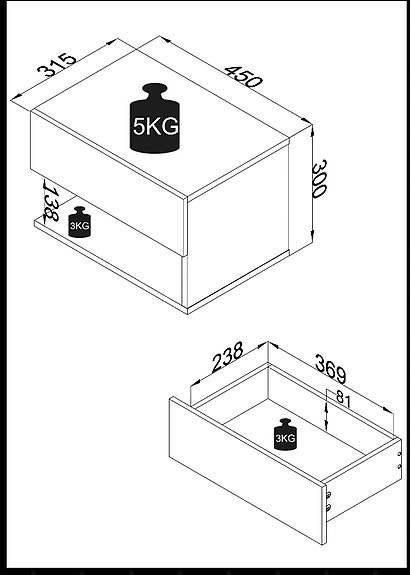 315
450
5KG
300
138
3KG
238
369
81
3KG