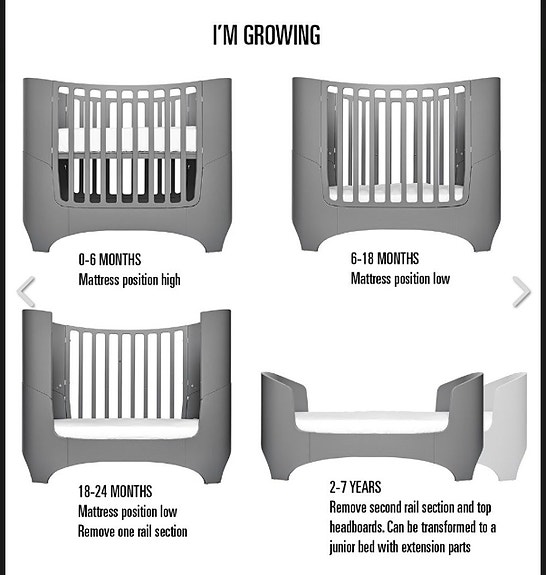 I'M GROWING

0-6 MONTHS
Mattress position high

6-18 MONTHS
Mattress position low

18-24 MONTHS
Mattress position low
Remove one rail section

2-7 YEARS
Remove second rail section and top headboards. Can be transformed to a junior bed with extension parts