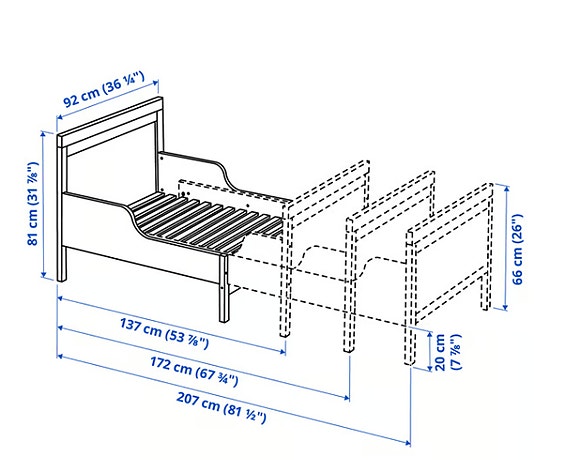 92 cm (36 ¼")

81 cm (31 ⅞")

66 cm (26")

137 cm (53 ⅞")

20 cm (7 ⅞")

172 cm (67 ¾")

207 cm (81 ½")