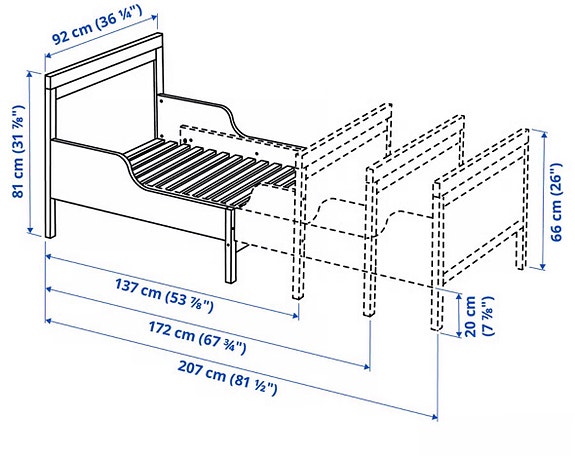 92 cm (36 ¼")

81 cm (31 ⅞")

66 cm (26")

137 cm (53 ⅞")

172 cm (67 ¾")

207 cm (81 ½")

20 cm (7 ⅞")