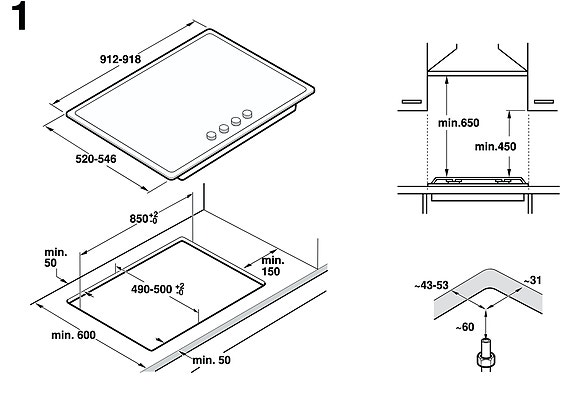 1

912-918

520-546

$850^{+2}_{-0}$

min. 50

min. 150

$490\text{-}500^{+2}_{-0}$

min. 600

min. 50

min.650

min.450

~43-53

~31

~60