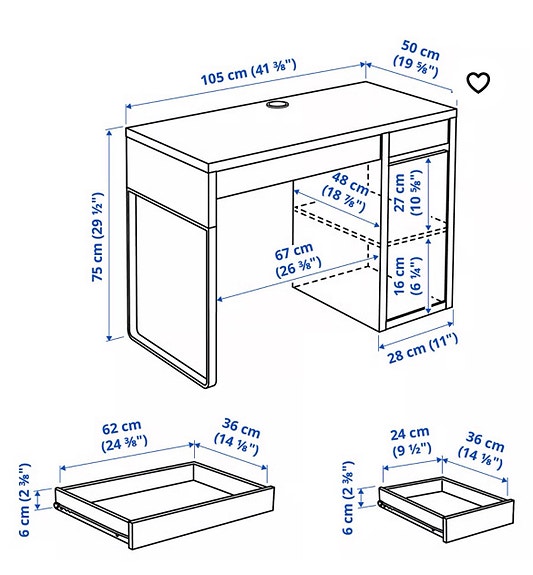 105 cm (41 ⅜")

50 cm (19 ⅝")

75 cm (29 ½")

48 cm (18 ⅞")

27 cm (10 ⅝")

67 cm (26 ⅜")

16 cm (6 ¼")

28 cm (11")

62 cm (24 ⅜")

36 cm (14 ⅛")

6 cm (2 ⅜")

24 cm (9 ½")

36 cm (14 ⅛")

6 cm (2 ⅜")