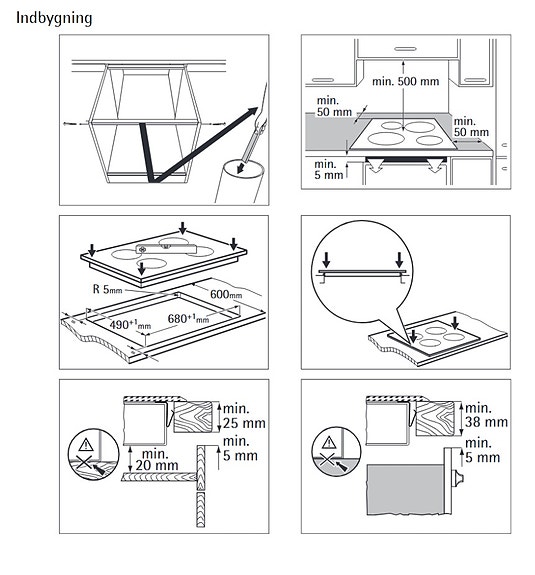 Indbygning

min. 500 mm

min. 50 mm

min. 50 mm

min. 5 mm

R 5mm

600mm

$490^{+1}$mm

$680^{+1}$mm

min. 25 mm

min. 5 mm

min. 20 mm

min. 38 mm

min. 5 mm