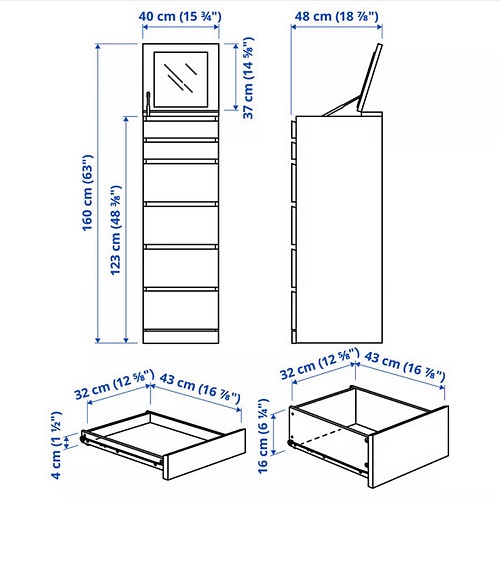 40 cm (15 ¾")

48 cm (18 ⅞")

37 cm (14 ⅝")

160 cm (63")

123 cm (48 ⅜")

32 cm (12 ⅝")

43 cm (16 ⅞")

4 cm (1 ½")

32 cm (12 ⅝")

43 cm (16 ⅞")

16 cm (6 ¼")