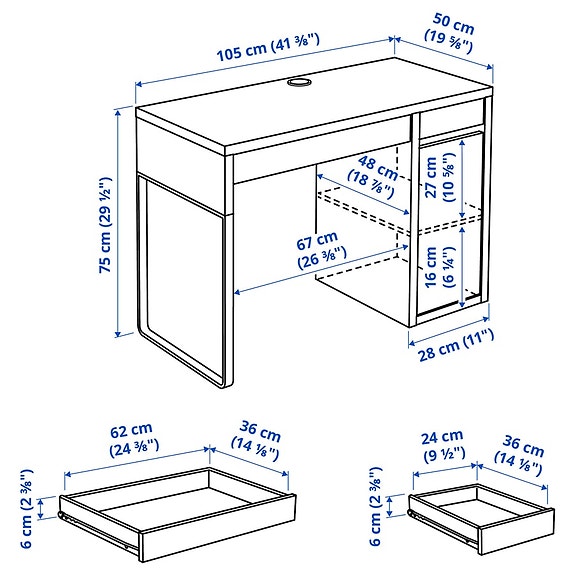 105 cm (41 ⅜")
50 cm (19 ⅝")
75 cm (29 ½")
48 cm (18 ⅞")
27 cm (10 ⅝")
67 cm (26 ⅜")
16 cm (6 ¼")
28 cm (11")
62 cm (24 ⅜")
36 cm (14 ⅛")
6 cm (2 ⅜")
24 cm (9 ½")
36 cm (14 ⅛")
6 cm (2 ⅜")