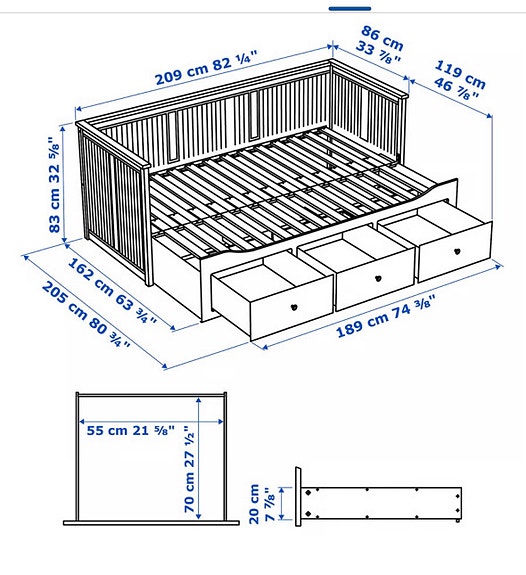 209 cm 82 ¼"

86 cm 33 ⅞"

119 cm 46 ⅞"

83 cm 32 ⅝"

162 cm 63 ¾"

205 cm 80 ¾"

189 cm 74 ⅜"

55 cm 21 ⅝"

70 cm 27 ½"

20 cm 7 ⅞"