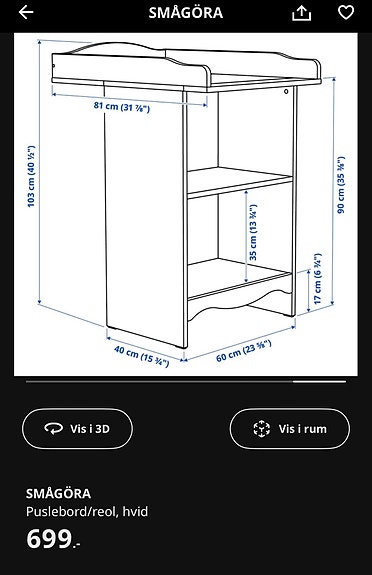 SMÅGÖRA

81 cm (31 ⅞")

103 cm (40 ½")

90 cm (35 ⅜")

35 cm (13 ¾")

17 cm (6 ¾")

40 cm (15 ¾")

60 cm (23 ⅝")

Vis i 3D

Vis i rum

SMÅGÖRA
Puslebord/reol, hvid
699.-