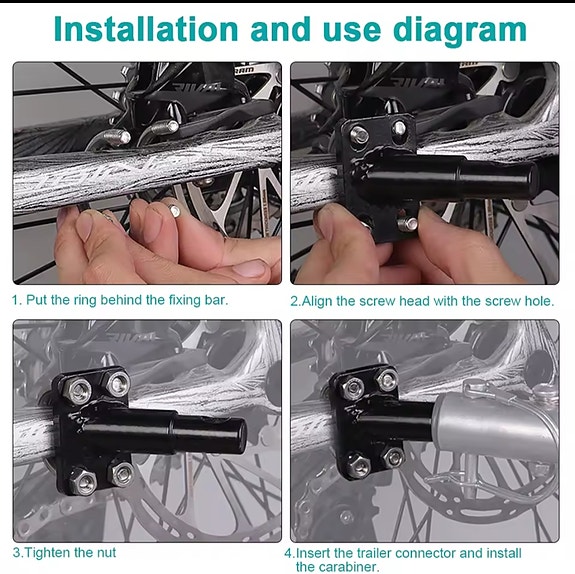 Installation and use diagram

1. Put the ring behind the fixing bar.

2.Align the screw head with the screw hole.

3.Tighten the nut

4.Insert the trailer connector and install the carabiner.