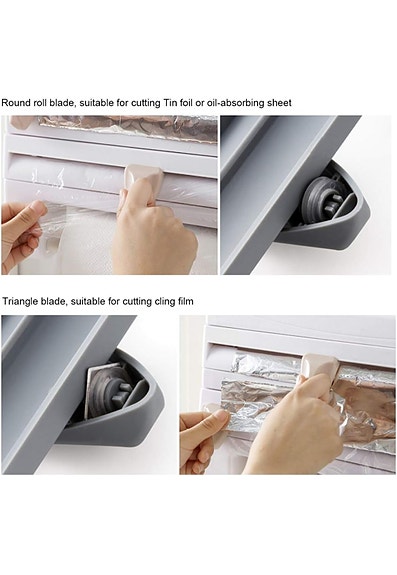 Round roll blade, suitable for cutting Tin foil or oil-absorbing sheet

Triangle blade, suitable for cutting cling film