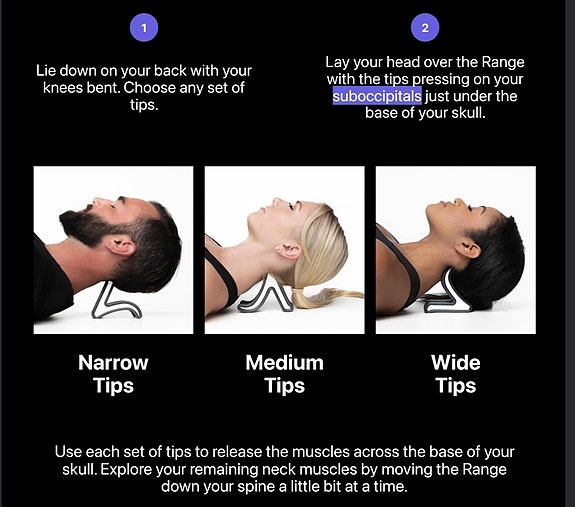 1

Lie down on your back with your knees bent. Choose any set of tips.

2

Lay your head over the Range with the tips pressing on your suboccipitals just under the base of your skull.

Narrow Tips

Medium Tips

Wide Tips

Use each set of tips to release the muscles across the base of your skull. Explore your remaining neck muscles by moving the Range down your spine a little bit at a time.