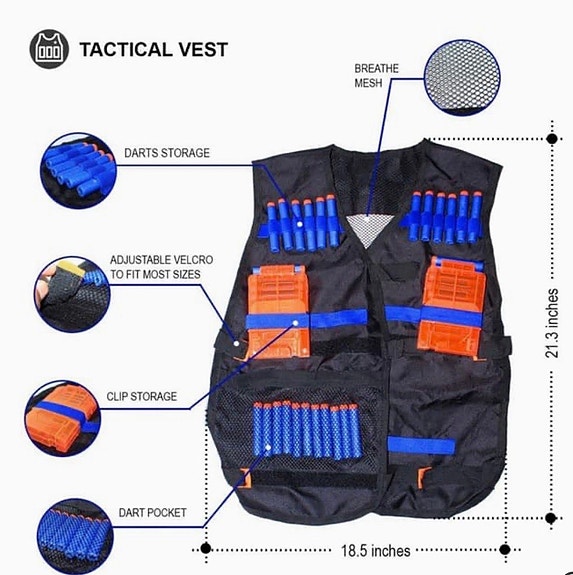 TACTICAL VEST

BREATHE MESH

DARTS STORAGE

ADJUSTABLE VELCRO TO FIT MOST SIZES

CLIP STORAGE

DART POCKET

21.3 inches

18.5 inches