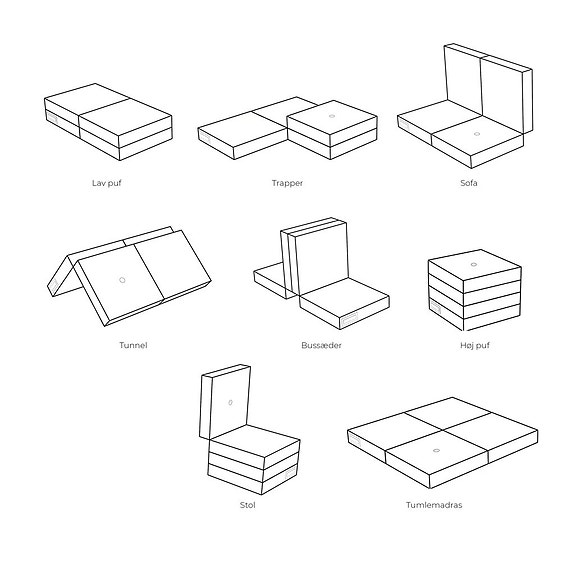 Lav puf

Trapper

Sofa

Tunnel

Bussæder

Høj puf

Stol

Tumlemadras