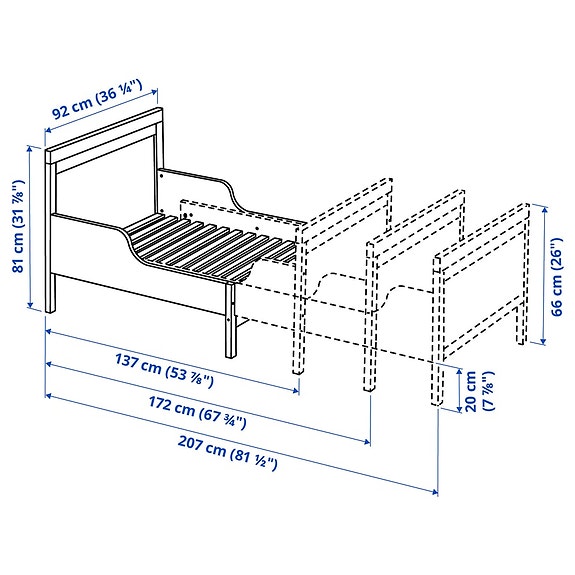 92 cm (36 ¼")

81 cm (31 ⅞")

66 cm (26")

137 cm (53 ⅞")

20 cm (7 ⅞")

172 cm (67 ¾")

207 cm (81 ½")