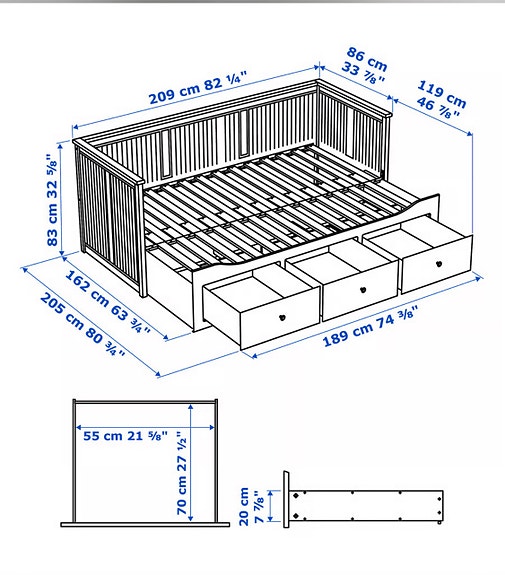 209 cm 82 ¼"

86 cm 33 ⅞"

119 cm 46 ⅞"

83 cm 32 ⅝"

162 cm 63 ¾"

205 cm 80 ¾"

189 cm 74 ⅜"

55 cm 21 ⅝"

70 cm 27 ½"

20 cm 7 ⅞"