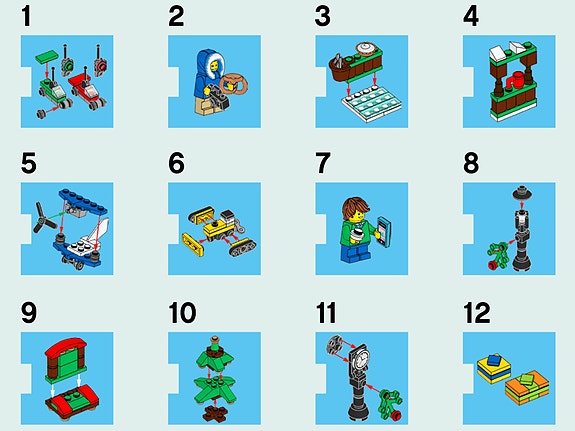 1

2

3

4

5

6

7

8

9

10

11

12