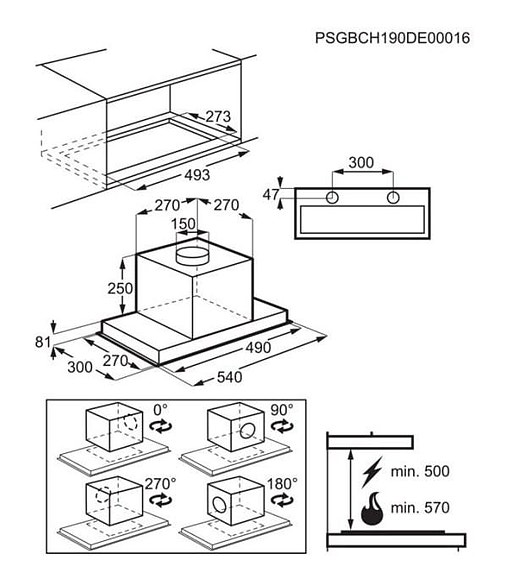 PSGBCH190DE00016

273
493

300
47

270 270
150
250
81
300 270
490
540

0°
90°
270°
180°

min. 500
min. 570