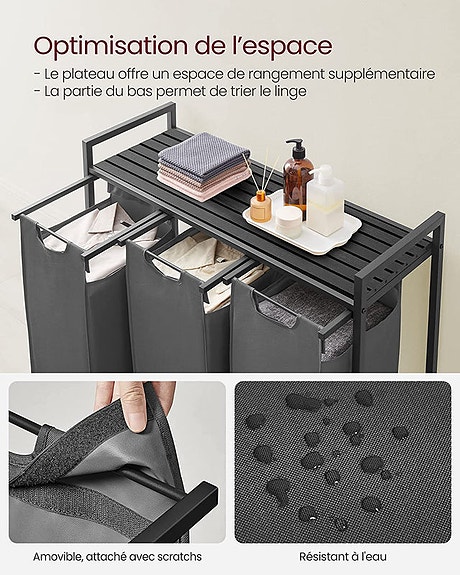 Optimisation de l'espace

- Le plateau offre un espace de rangement supplémentaire
- La partie du bas permet de trier le linge

Amovible, attaché avec scratchs

Résistant à l'eau