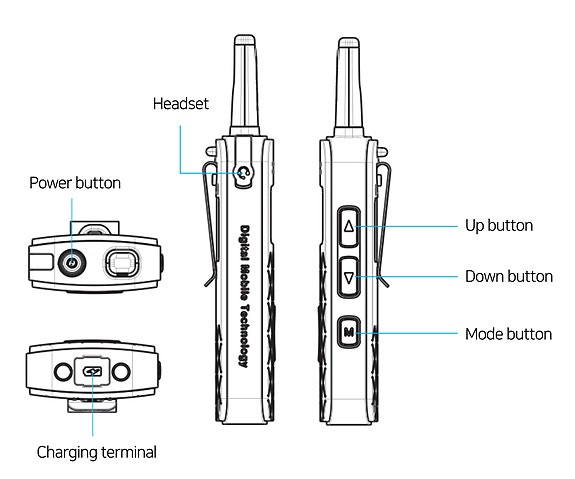 Headset

Power button

Digital Mobile Technology

Up button

Down button

M

Mode button

Charging terminal