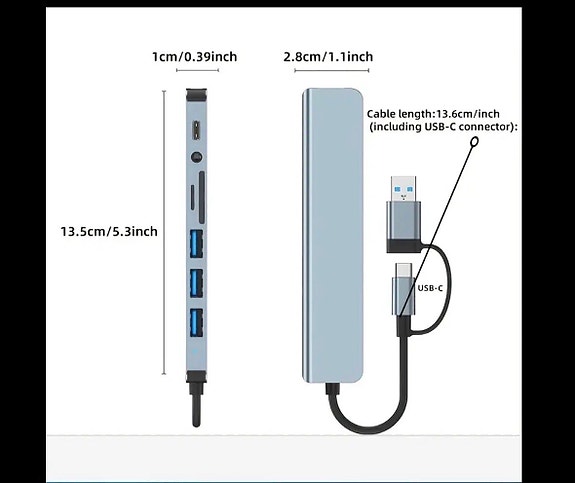 1cm/0.39inch

2.8cm/1.1inch

Cable length:13.6cm/inch
(including USB-C connector):

13.5cm/5.3inch

USB-C