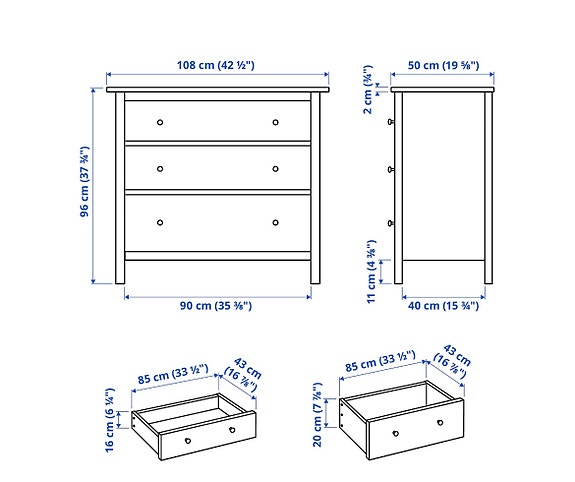 108 cm (42 ½")

96 cm (37 ¾")

90 cm (35 ⅜")

50 cm (19 ⅝")

2 cm (¾")

11 cm (4 ⅜")

40 cm (15 ¾")

85 cm (33 ½")

43 cm (16 ⅞")

16 cm (6 ¼")

85 cm (33 ½")

43 cm (16 ⅞")

20 cm (7 ⅞")