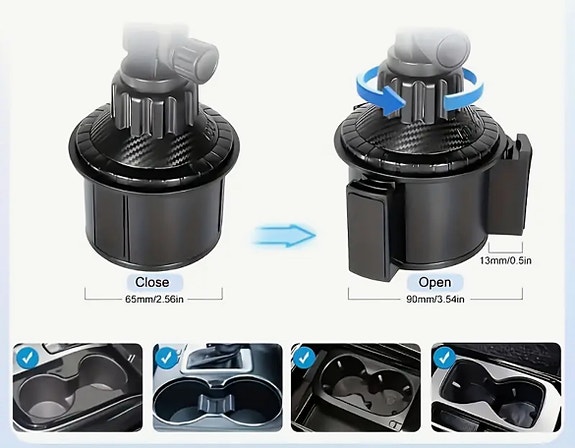 Close
65mm/2.56in

13mm/0.5in
Open
90mm/3.54in