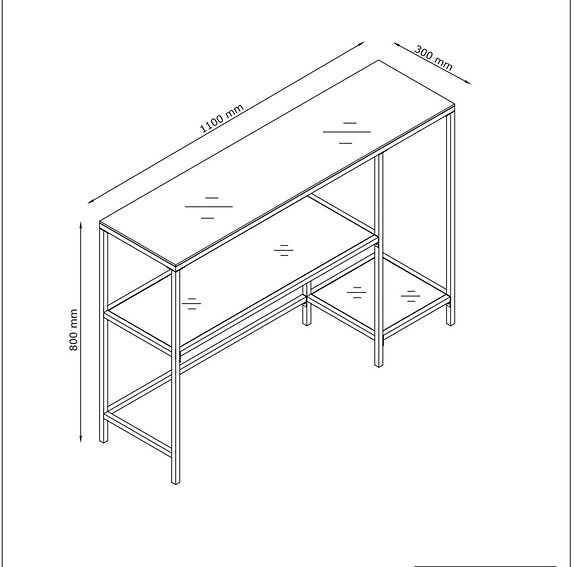 1100 mm
300 mm
800 mm