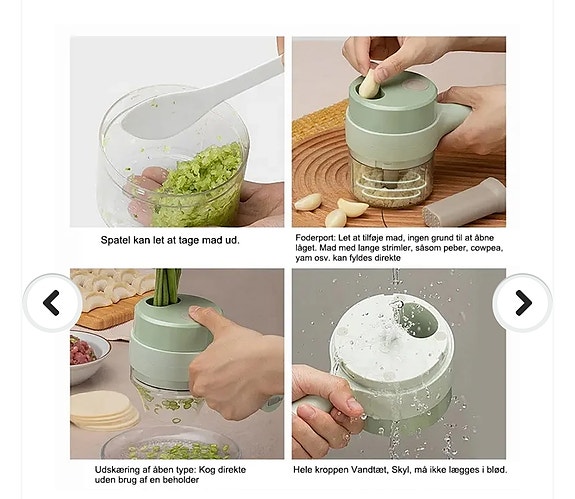 Spatel kan let at tage mad ud.

Foderport: Let at tilføje mad, ingen grund til at åbne låget. Mad med lange strimler, såsom peber, cowpea, yam osv. kan fyldes direkte

Udskæring af åben type: Kog direkte uden brug af en beholder

Hele kroppen Vandtæt, Skyl, må ikke lægges i blød.