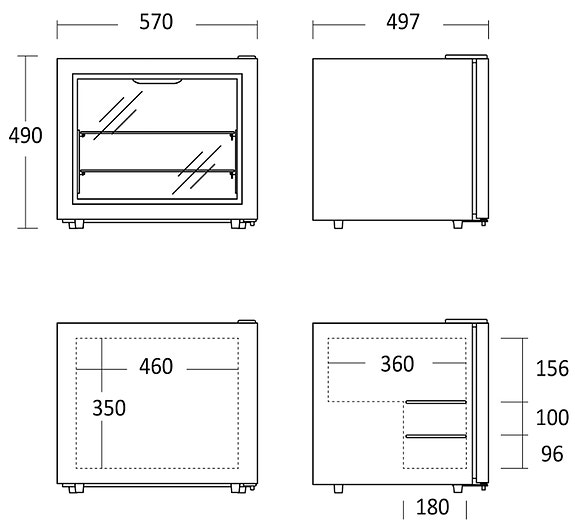 570
497
490
460
350
360
156
100
96
180