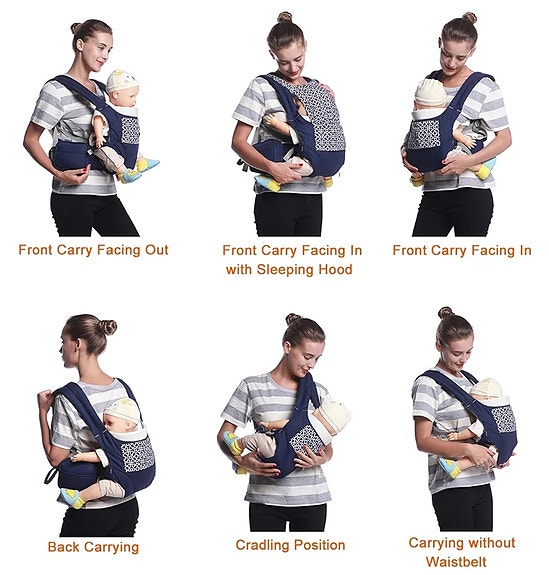 Front Carry Facing Out

Front Carry Facing In with Sleeping Hood

Front Carry Facing In

Back Carrying

Cradling Position

Carrying without Waistbelt