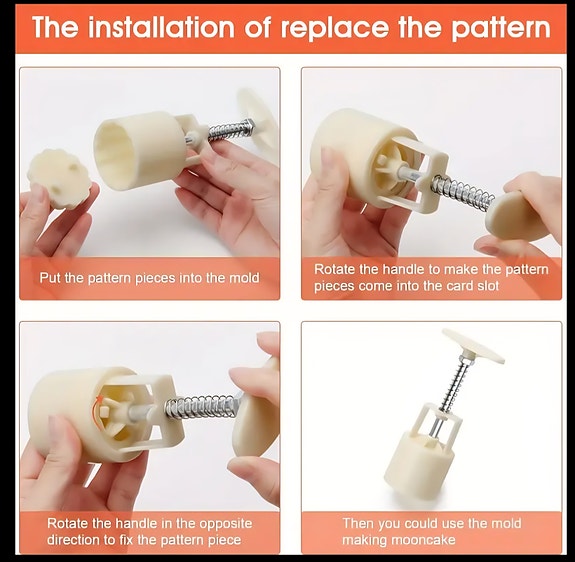 The installation of replace the pattern

Put the pattern pieces into the mold

Rotate the handle to make the pattern pieces come into the card slot

Rotate the handle in the opposite direction to fix the pattern piece

Then you could use the mold making mooncake