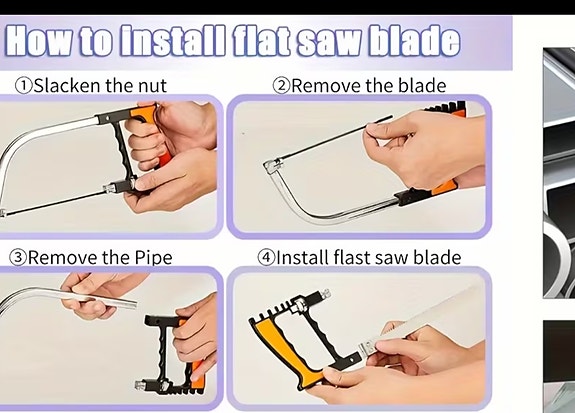 How to install flat saw blade

①Slacken the nut

②Remove the blade

③Remove the Pipe

④Install flast saw blade