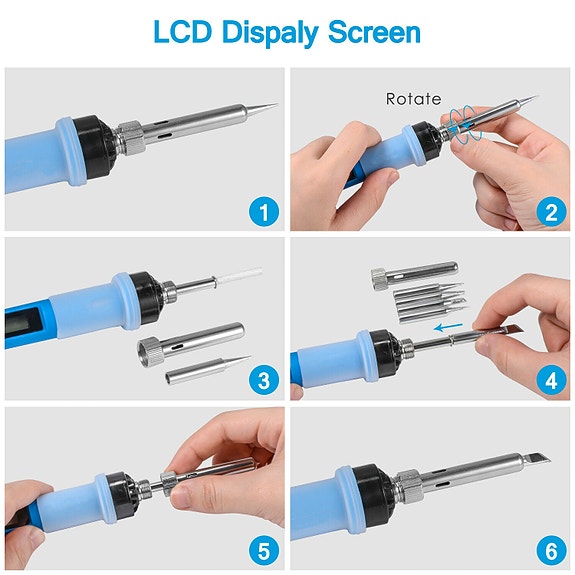 LCD Dispaly Screen

1

Rotate

2

3

4

5

6