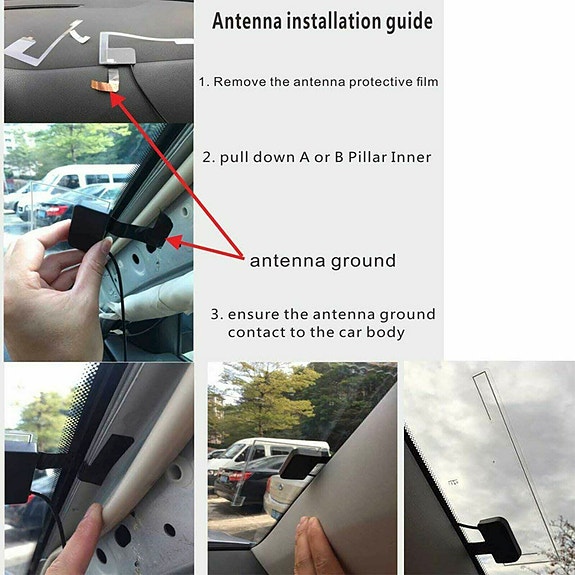 Antenna installation guide

1. Remove the antenna protective film

2. pull down A or B Pillar Inner

antenna ground

3. ensure the antenna ground contact to the car body