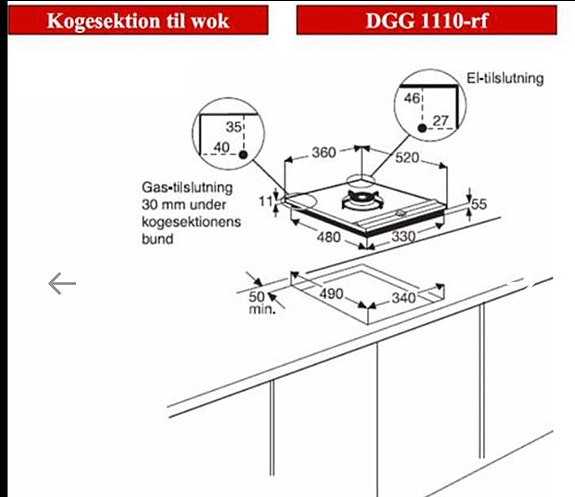 Kogesektion til wok

DGG 1110-rf

El-tilslutning

46

27

35

40

360

520

Gas-tilslutning 30 mm under kogesektionens bund

11

55

480

330

50 min.

490

340