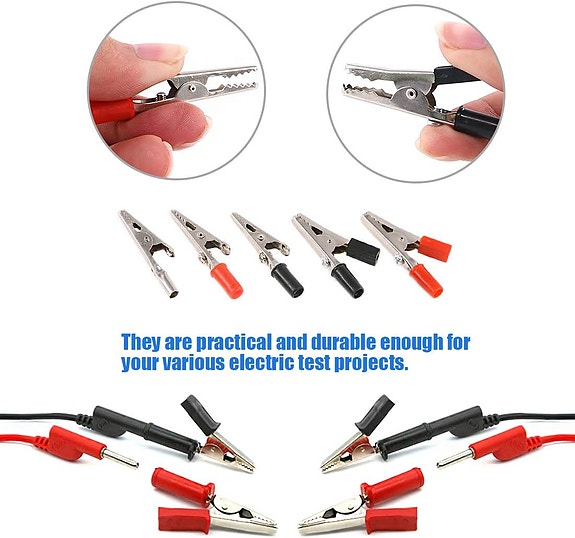 They are practical and durable enough for your various electric test projects.