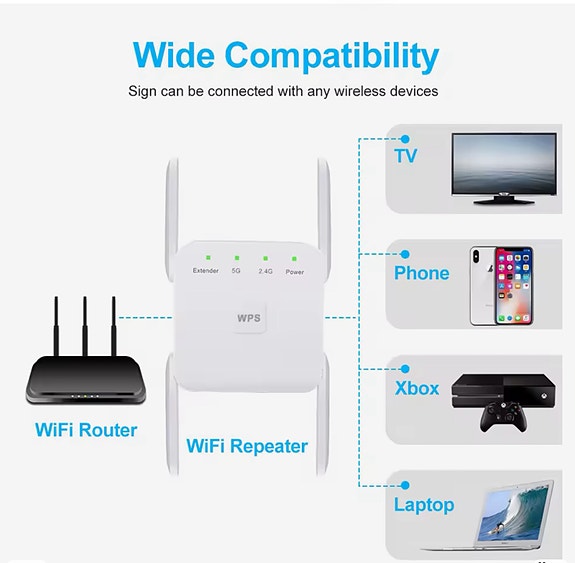 Wide Compatibility

Sign can be connected with any wireless devices

Extender 5G 2.4G Power

WPS

WiFi Router

WiFi Repeater

TV

Phone

Xbox

Laptop