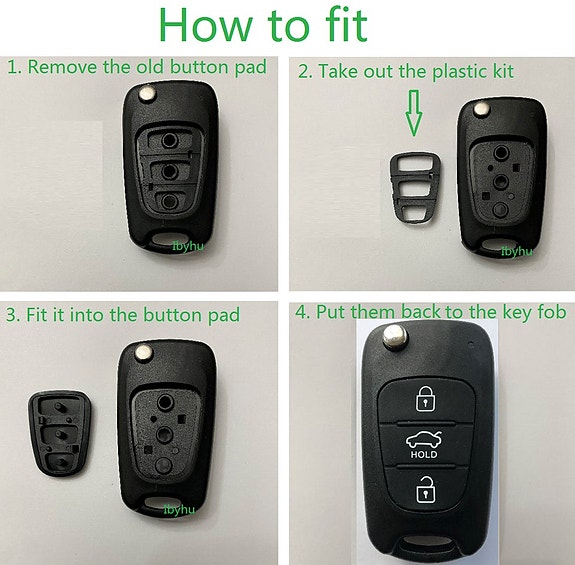 How to fit

1. Remove the old button pad

Ibyhu

2. Take out the plastic kit

Ibyhu

3. Fit it into the button pad

Ibyhu

4. Put them back to the key fob

HOLD