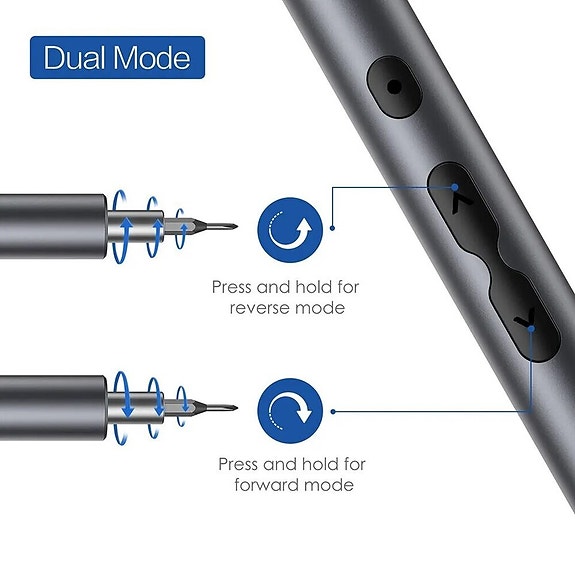 Dual Mode

Press and hold for reverse mode

Press and hold for forward mode