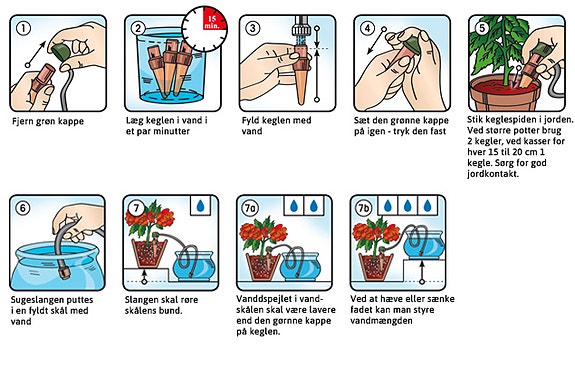 1
Fjern grøn kappe

2
15 min.
Læg keglen i vand i et par minutter

3
Fyld keglen med vand

4
Sæt den grønne kappe på igen - tryk den fast

5
Stik keglespiden i jorden. Ved større potter brug 2 kegler, ved kasser for hver 15 til 20 cm 1 kegle. Sørg for god jordkontakt.

6
Sugeslangen puttes i en fyldt skål med vand

7
Slangen skal røre skålens bund.

7a
Vanddspejlet i vandskålen skal være lavere end den gørnne kappe på keglen.

7b
Ved at hæve eller sænke fadet kan man styre vandmængden