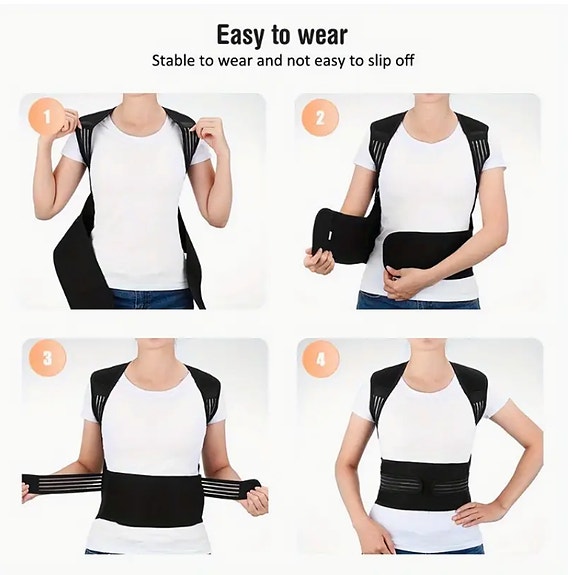 Easy to wear

Stable to wear and not easy to slip off

1

2

3

4