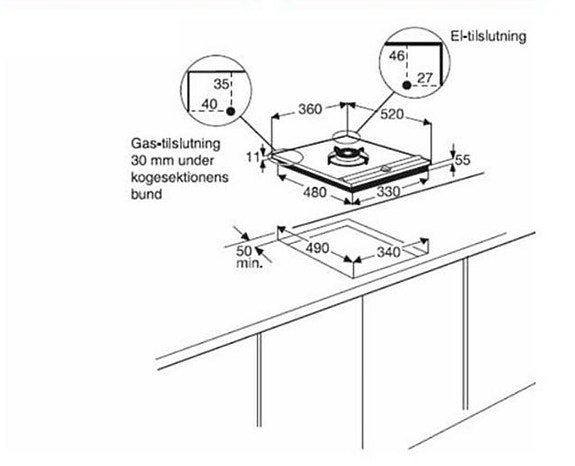 El-tilslutning

46

27

35

40

360

520

Gas-tilslutning 30 mm under kogesektionens bund

11

55

480

330

50 min.

490

340