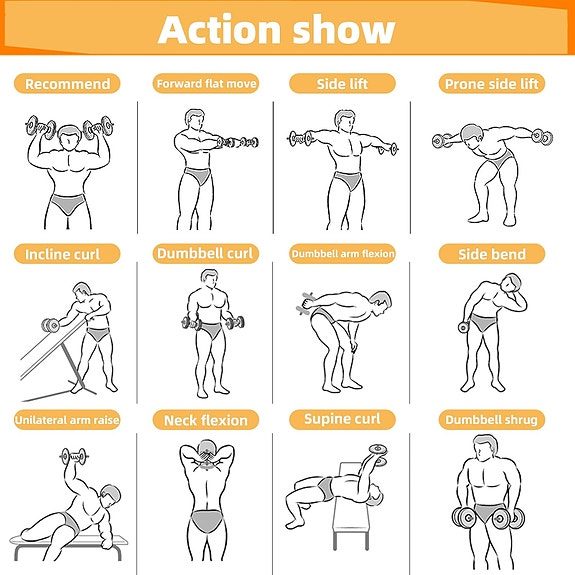 Action show

Recommend

Forward flat move

Side lift

Prone side lift

Incline curl

Dumbbell curl

Dumbbell arm flexion

Side bend

Unilateral arm raise

Neck flexion

Supine curl

Dumbbell shrug