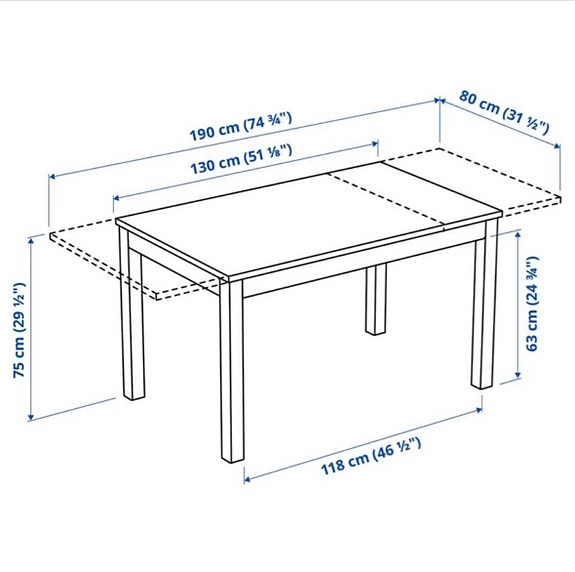 190 cm (74 ¾")

80 cm (31 ½")

130 cm (51 ⅛")

75 cm (29 ½")

63 cm (24 ¾")

118 cm (46 ½")