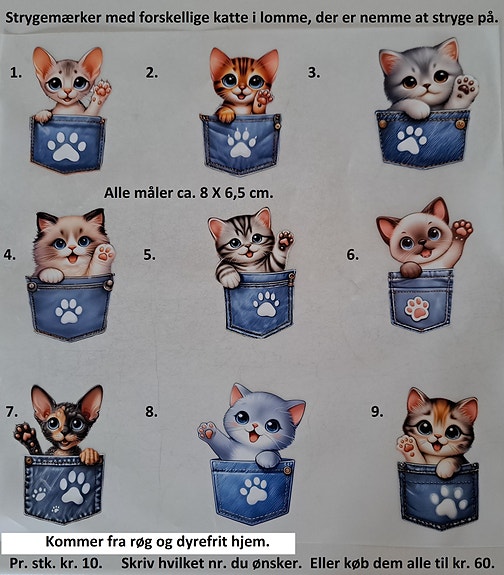 Strygemærker med forskellige katte i lomme, der er nemme at stryge på.

1.

2.

3.

Alle måler ca. 8 X 6,5 cm.

4.

5.

6.

7.

8.

9.

Kommer fra røg og dyrefrit hjem.

Pr. stk. kr. 10. Skriv hvilket nr. du ønsker. Eller køb dem alle til kr. 60.