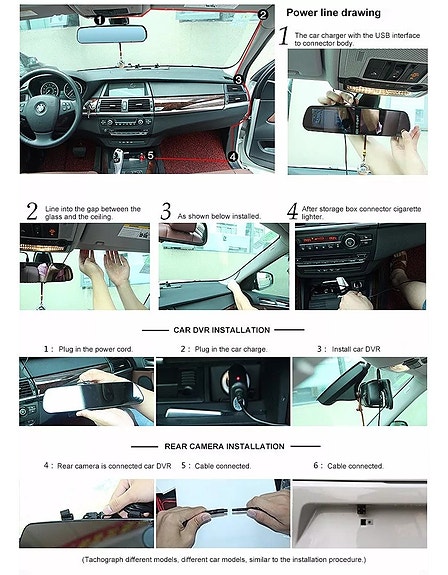 1
2
3
4
5

Power line drawing

1 The car charger with the USB interface to connector body.

2 Line into the gap between the glass and the ceiling.

3 As shown below installed.

4 After storage box connector cigarette lighter.

CAR DVR INSTALLATION

1 : Plug in the power cord.

2 : Plug in the car charge.

3 : Install car DVR

REAR CAMERA INSTALLATION

4 : Rear camera is connected car DVR

5 : Cable connected.

6 : Cable connected.

(Tachograph different models, different car models, similar to the installation procedure.)