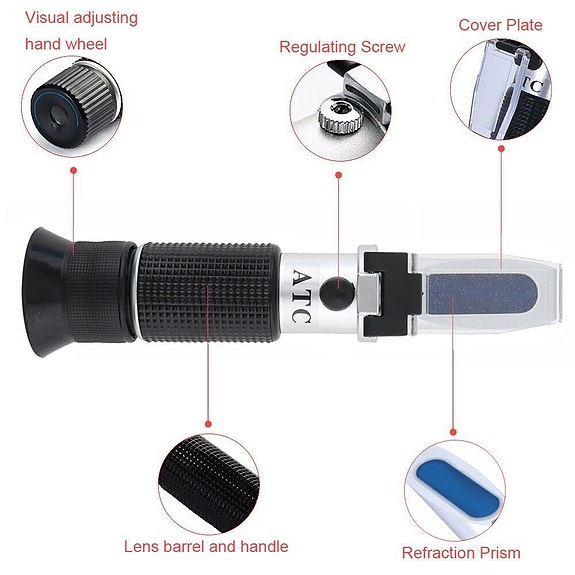 Visual adjusting hand wheel

Regulating Screw

Cover Plate

TC

ATC

Lens barrel and handle

Refraction Prism