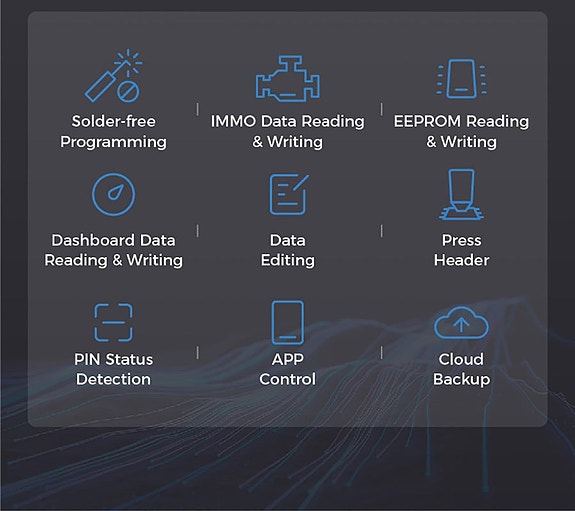 Solder-free Programming

IMMO Data Reading & Writing

EEPROM Reading & Writing

Dashboard Data Reading & Writing

Data Editing

Press Header

PIN Status Detection

APP Control

Cloud Backup