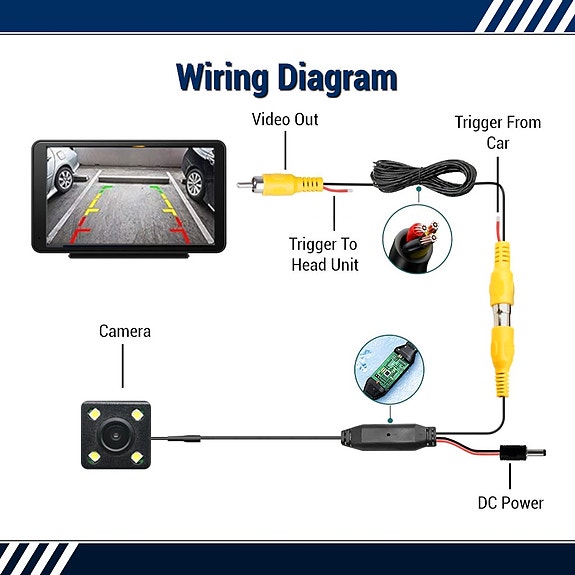 Wiring Diagram

Video Out

Trigger From Car

Trigger To Head Unit

Camera

DC Power