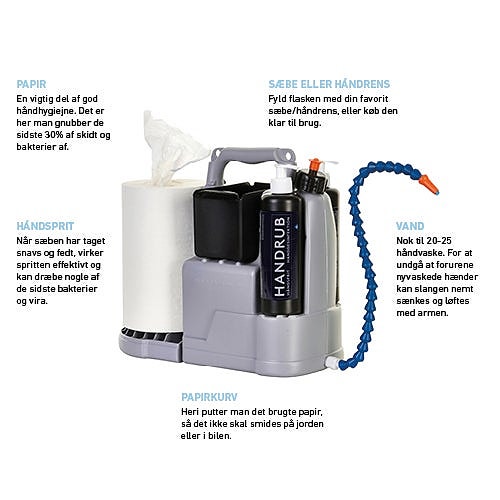 PAPIR
En vigtig del af god håndhygiejne. Det er her man gnubber de sidste 30% af skidt og bakterier af.

SÆBE ELLER HÅNDRENS
Fyld flasken med din favorit sæbe/håndrens, eller køb den klar til brug.

HÅNDSPRIT
Når sæben har taget snavs og fedt, virker spritten effektivt og kan dræbe nogle af de sidste bakterier og vira.

HANDRUB
HÅNDSPRIT HÅNDDESINFEKTION

VAND
Nok til 20-25 håndvaske. For at undgå at forurene nyvaskede hænder kan slangen nemt sænkes og løftes med armen.

PAPIRKURV
Heri putter man det brugte papir, så det ikke skal smides på jorden eller i bilen.