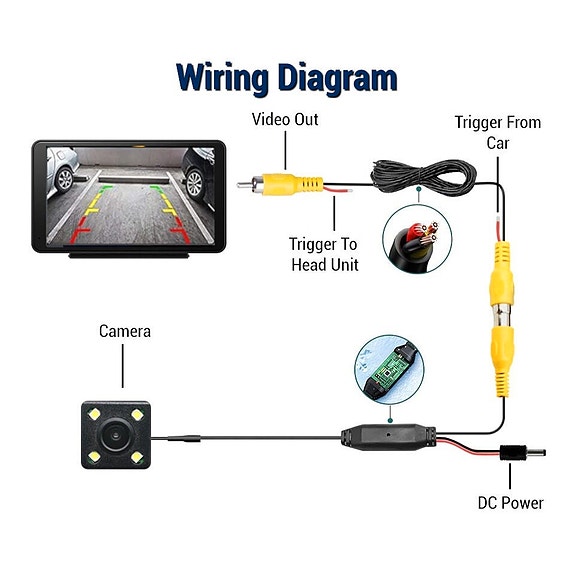 Wiring Diagram

Video Out

Trigger From Car

Trigger To Head Unit

Camera

DC Power